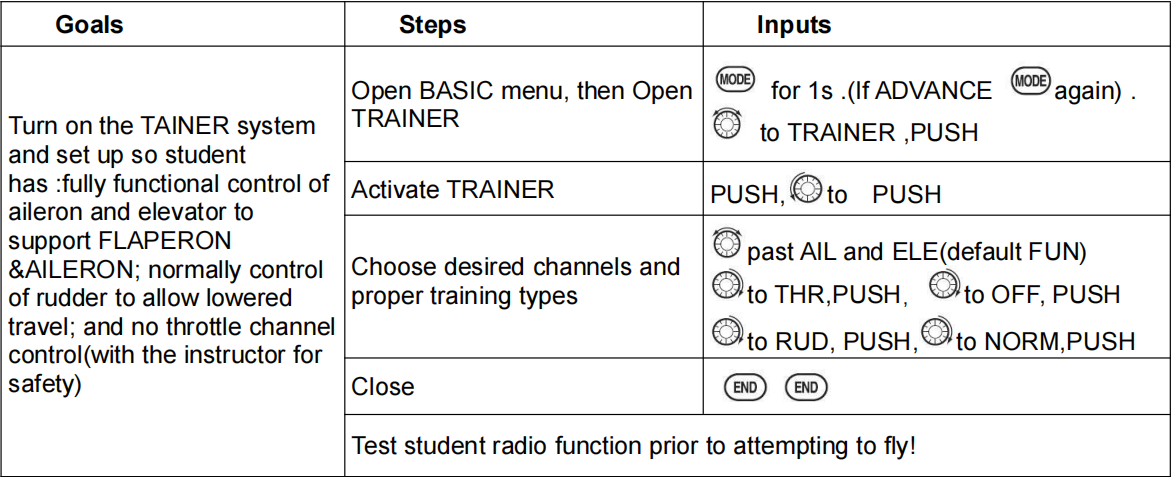 | Goals | Steps | Inputs |
|---|---|---|
| Turn on the TAINER system and set up so student has :fully functional control of aileron and elevator to support FLAPERON &AILERON; normally control of rudder to allow lowered travel; and no throttle channel control(with the instructor for safety) | Open BASIC menu, then Open TRAINER | MODE for 1s .(If ADVANCE MODE again) . to TRAINER ,PUSH |
| | Activate TRAINER | PUSH, to PUSH |
| | Choose desired channels and proper training types | past AIL and ELE(default FUN) to THR,PUSH, to OFF, PUSH to RUD, PUSH, to NORM,PUSH |
| | Close | END END |
| | Test student radio function prior to attempting to fly! | |